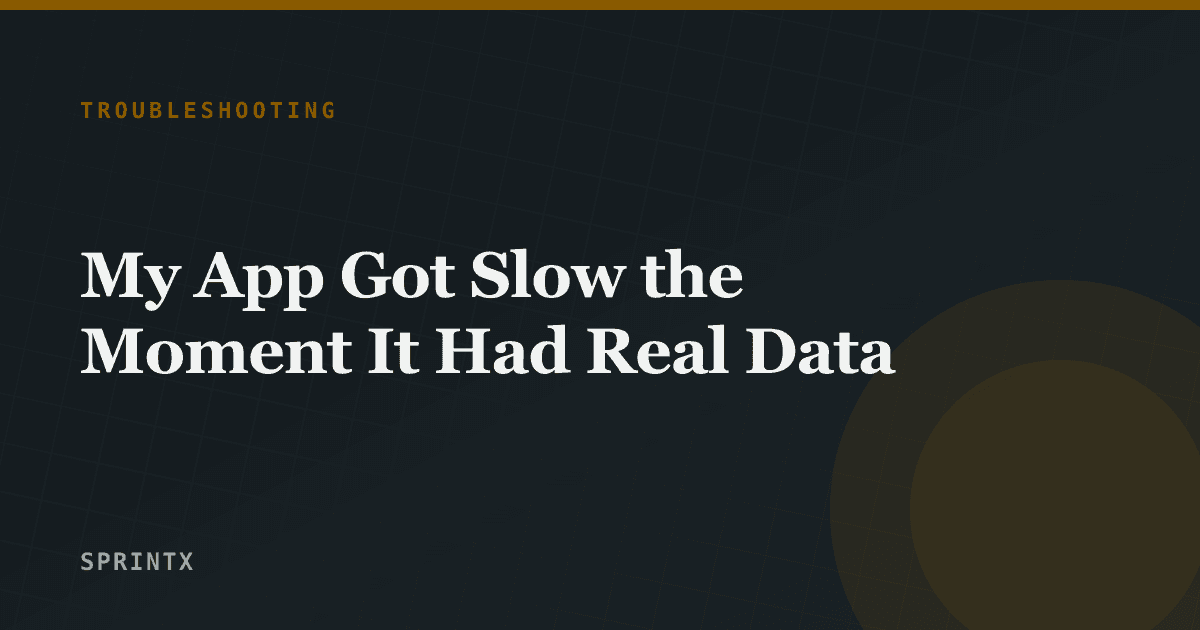 TROUBLESHOOTING

My App Got Slow the Moment It Had Real Data

SPRINTX